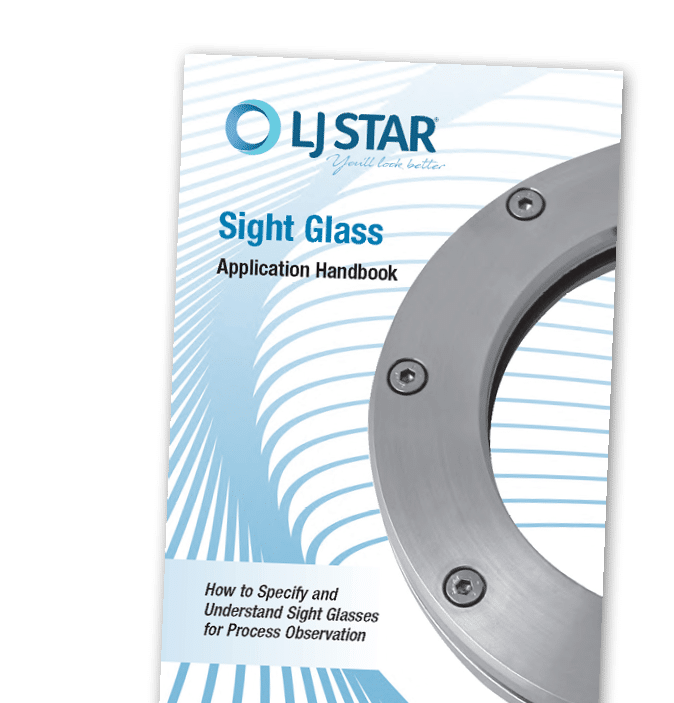 LJ STAR®
You'll look better

Sight Glass
Application Handbook

How to Specify and Understand Sight Glasses for Process Observation